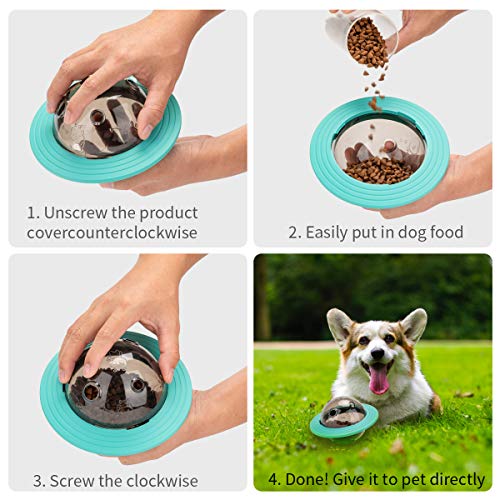 1. Unscrew the product covercounterclockwise

2. Easily put in dog food

3. Screw the clockwise

4. Done! Give it to pet directly