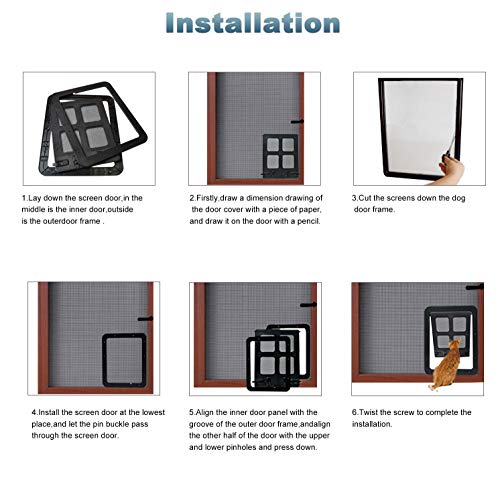 Installation

1.Lay down the screen door,in the middle is the inner door,outside is the outerdoor frame .

2.Firstly,draw a dimension drawing of the door cover with a piece of paper, and draw it on the door with a pencil.

3.Cut the screens down the dog door frame.

4.Install the screen door at the lowest place,and let the pin buckle pass through the screen door.

5.Align the inner door panel with the groove of the outer door frame,andalign the other half of the door with the upper and lower pinholes and press down.

6.Twist the screw to complete the installation.