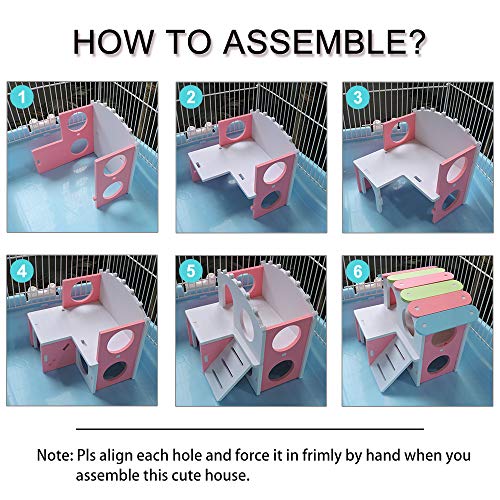 HOW TO ASSEMBLE?

1

2

3

4

5

6

Note: Pls align each hole and force it in frimly by hand when you assemble this cute house.