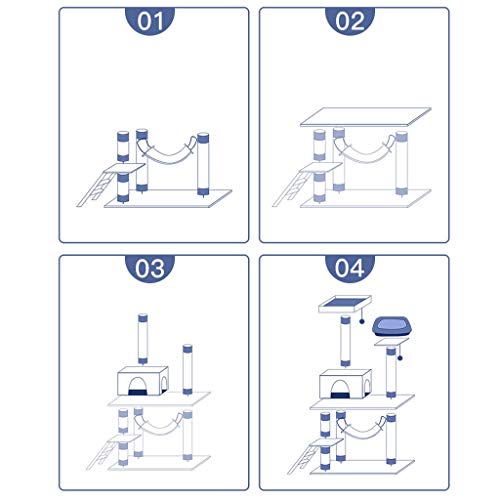 01

02

03

04