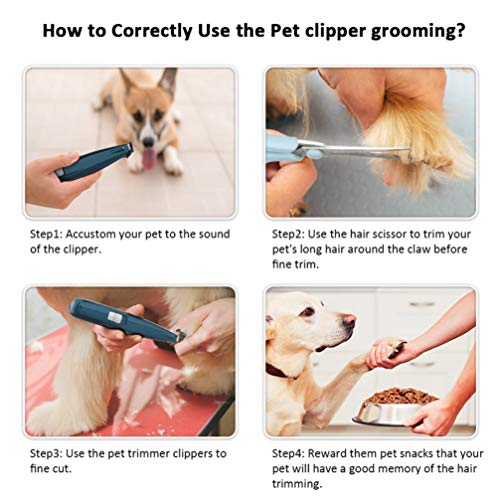 How to Correctly Use the Pet clipper grooming?

Step1: Accustom your pet to the sound of the clipper.

Step2: Use the hair scissor to trim your pet's long hair around the claw before fine trim.

Step3: Use the pet trimmer clippers to fine cut.

Step4: Reward them pet snacks that your pet will have a good memory of the hair trimming.