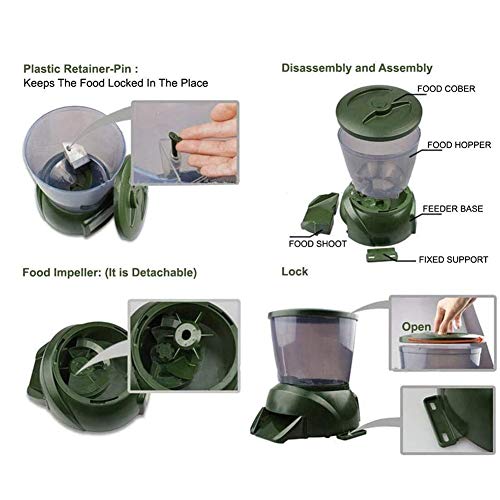 Plastic Retainer-Pin :
Keeps The Food Locked In The Place

Disassembly and Assembly

FOOD COBER

FOOD HOPPER

FEEDER BASE

FOOD SHOOT

FIXED SUPPORT

Food Impeller: (It is Detachable)

Lock

Open